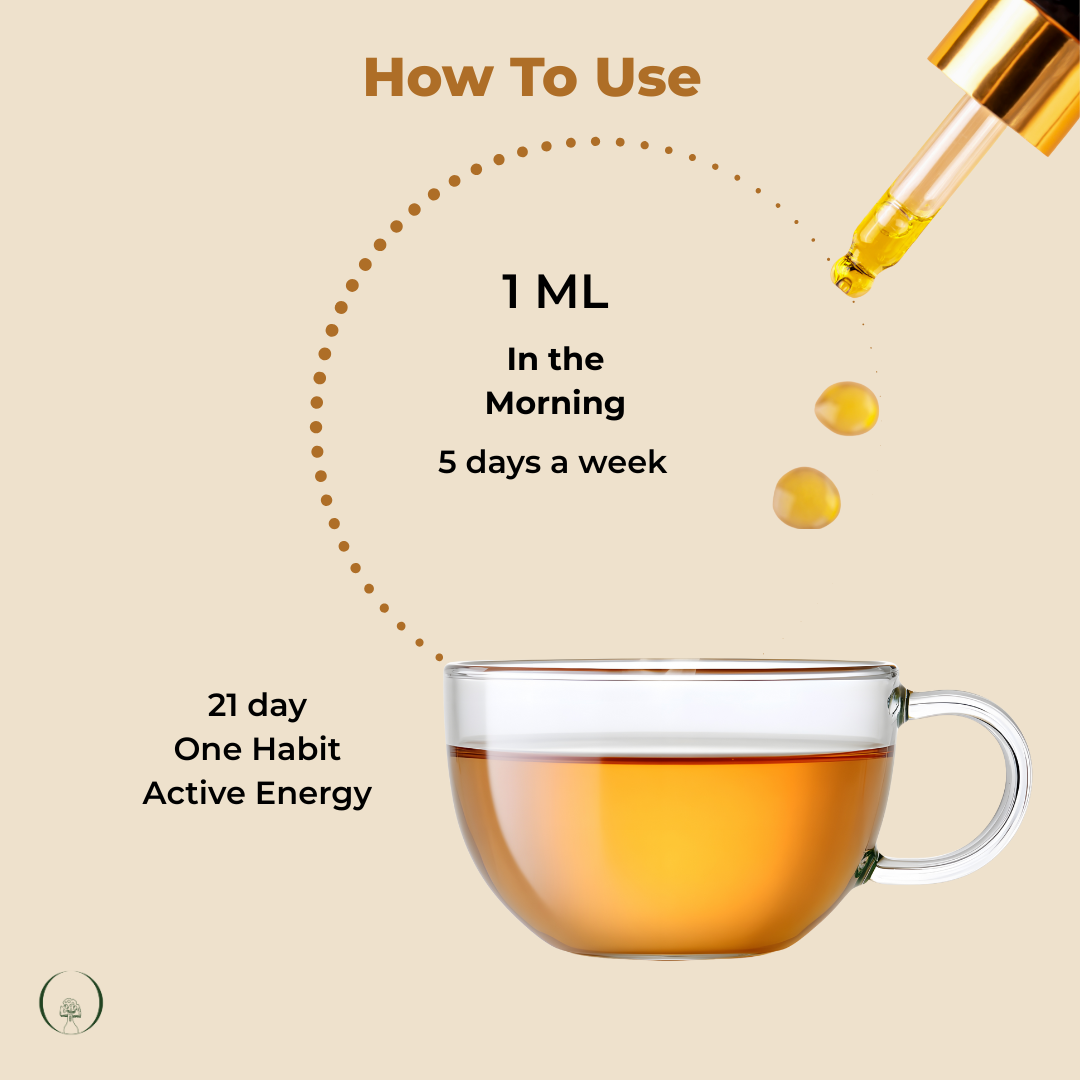 How To Use

1 ML

In the Morning

5 days a week

21 day
One Habit
Active Energy