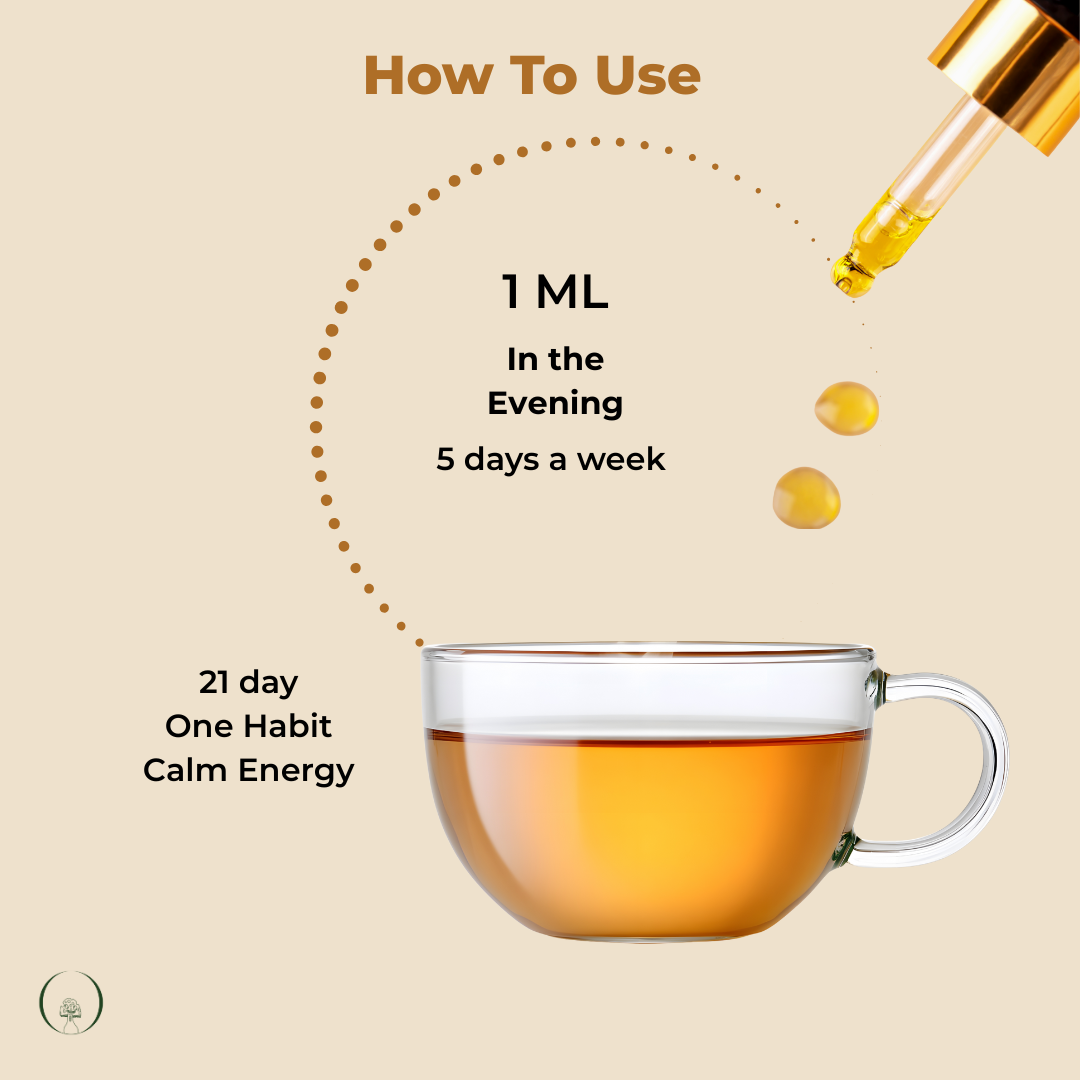 How To Use

1 ML

In the Evening

5 days a week

21 day
One Habit
Calm Energy