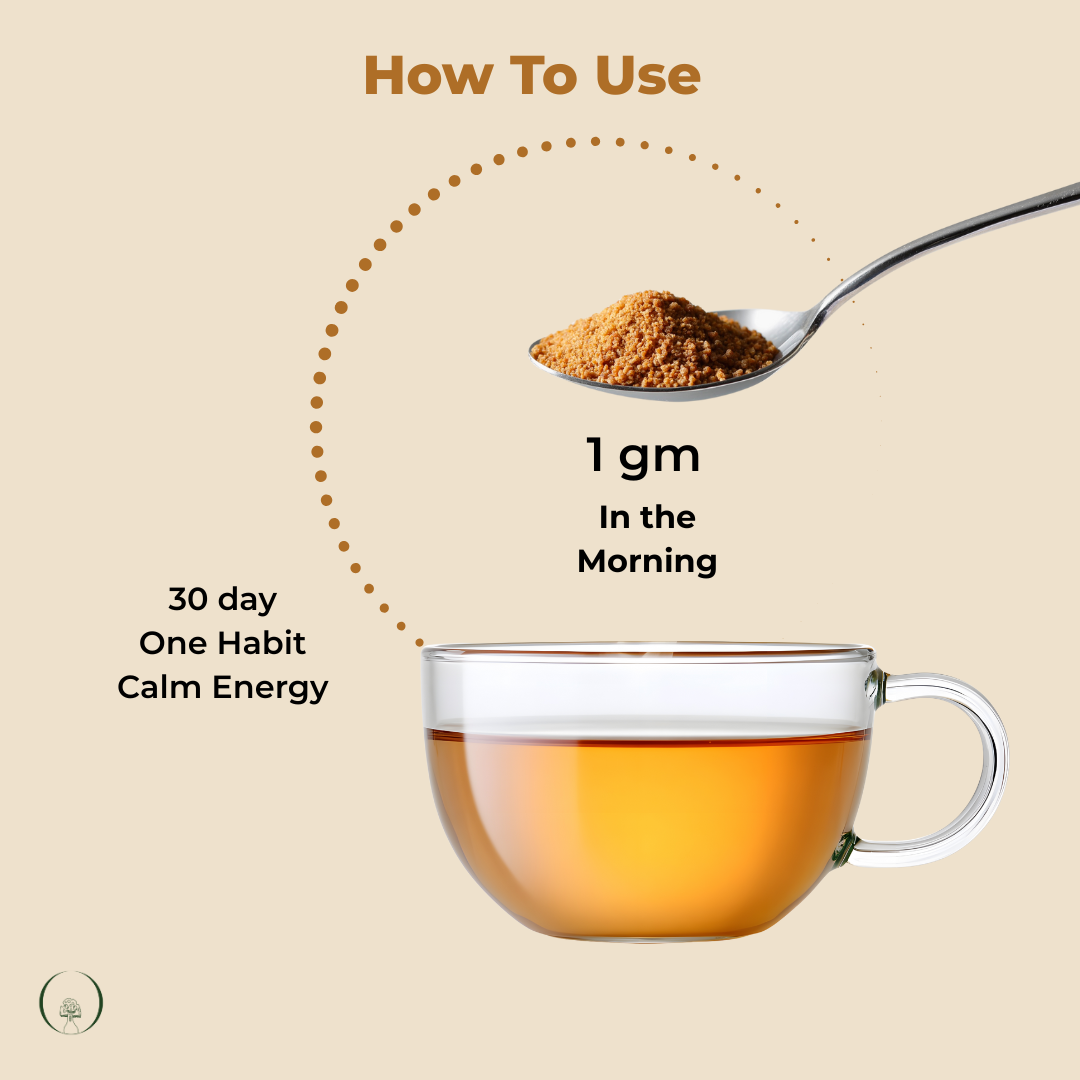 How To Use

1 gm

In the Morning

30 day
One Habit
Calm Energy