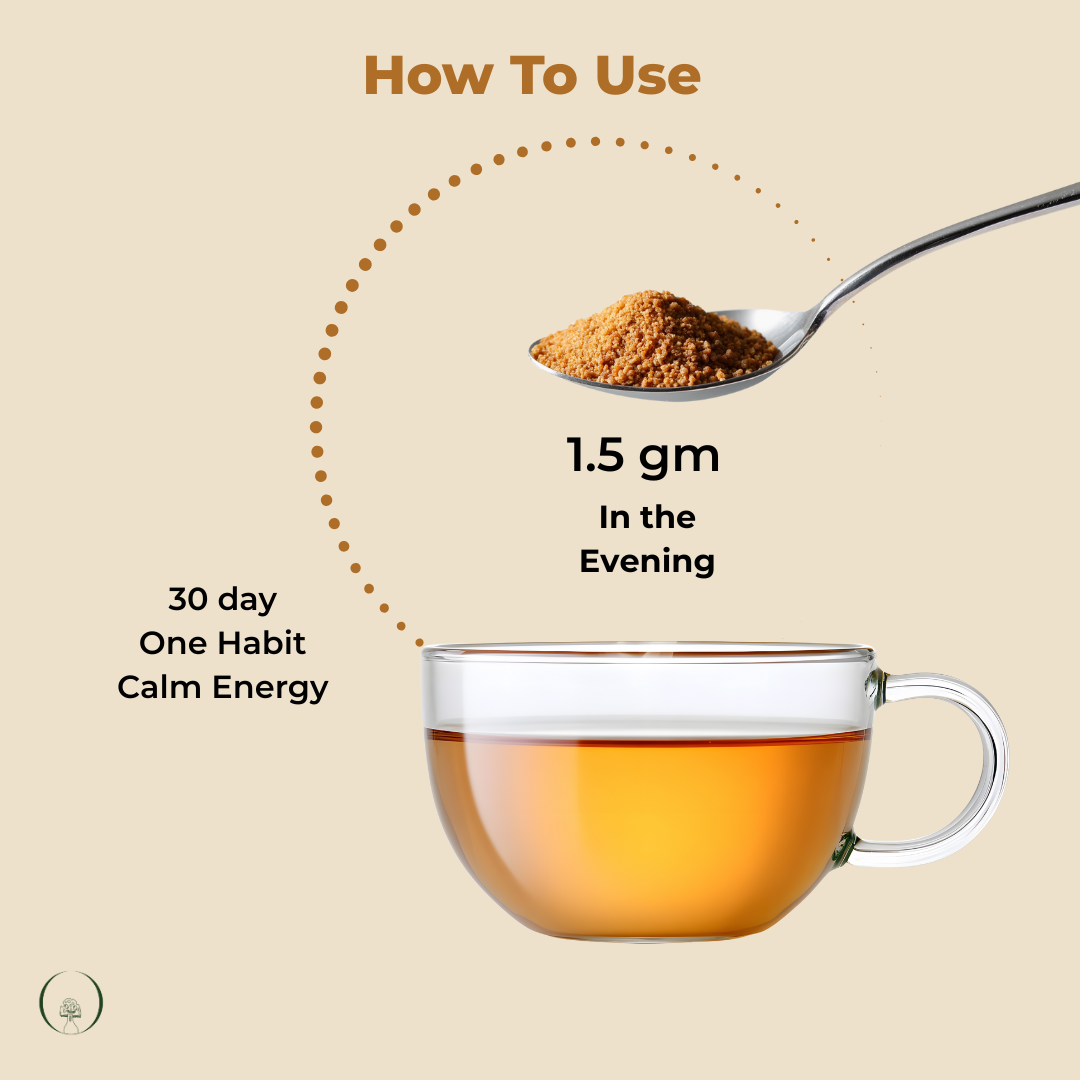 How To Use

1.5 gm

In the Evening

30 day
One Habit
Calm Energy